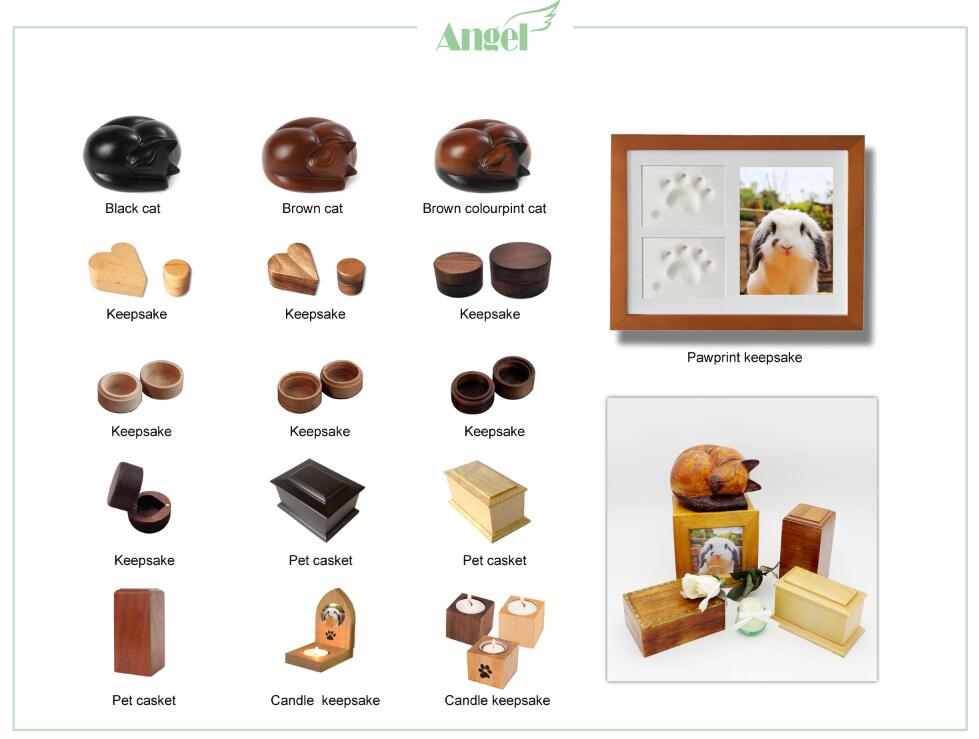 Angel

Black cat
Brown cat
Brown colourpint cat

Keepsake
Keepsake
Keepsake

Keepsake
Keepsake
Keepsake

Keepsake
Pet casket
Pet casket

Pet casket
Candle keepsake
Candle keepsake

Pawprint keepsake